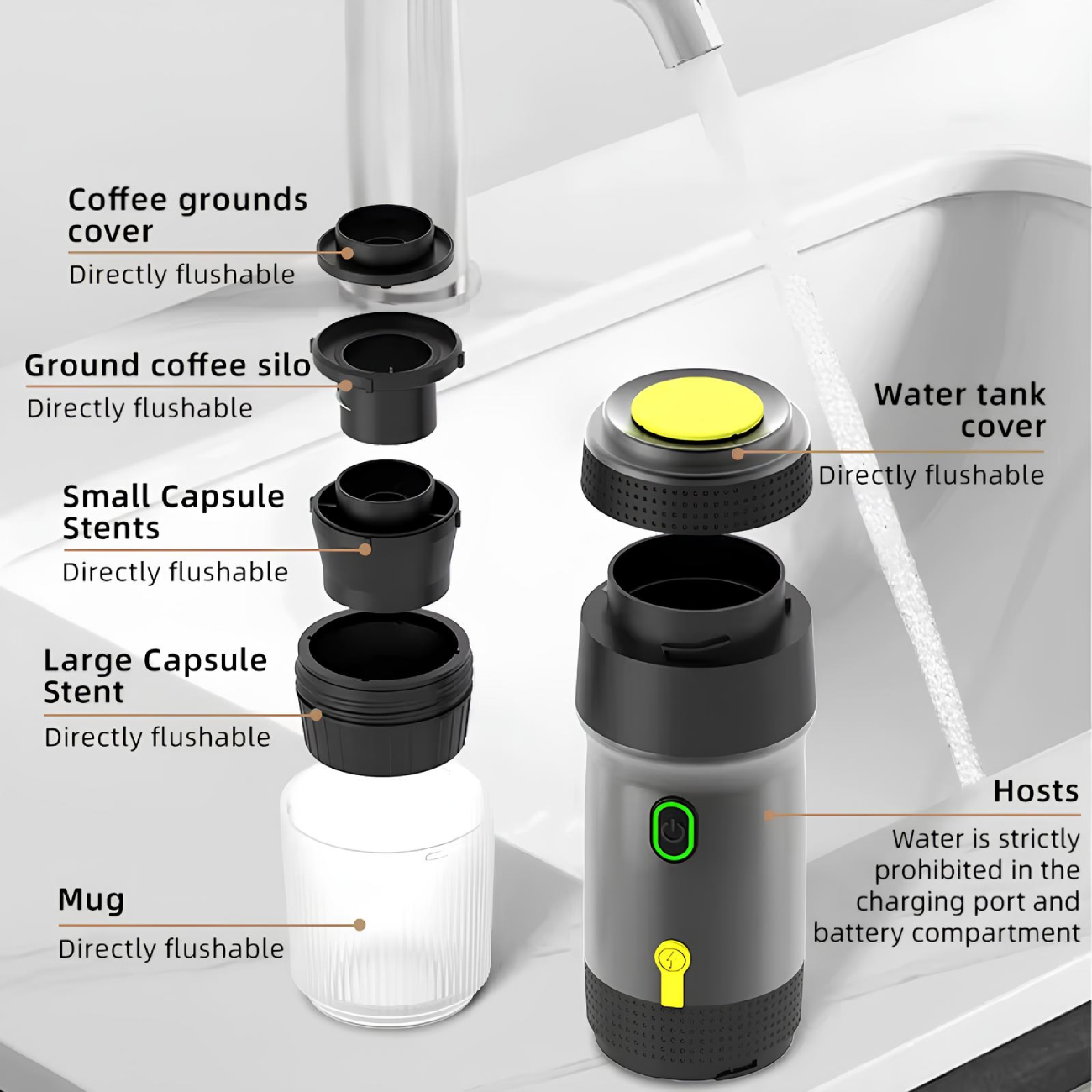 Coffee grounds cover
Directly flushable

Ground coffee silo
Directly flushable

Small Capsule Stents
Directly flushable

Large Capsule Stent
Directly flushable

Mug
Directly flushable

Water tank cover
Directly flushable

Hosts
Water is strictly prohibited in the charging port and battery compartment